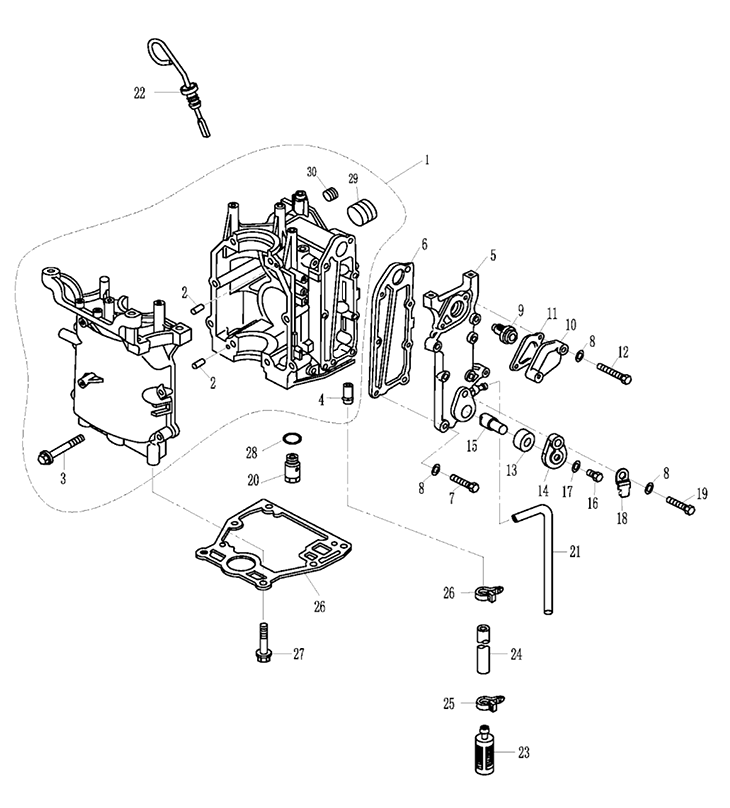 22
1
30
29
6
5
2
2
9
11
10
8
12
4
3
28
20
15
13
14
17
16
18
8
19
8
7
21
26
26
27
24
25
23